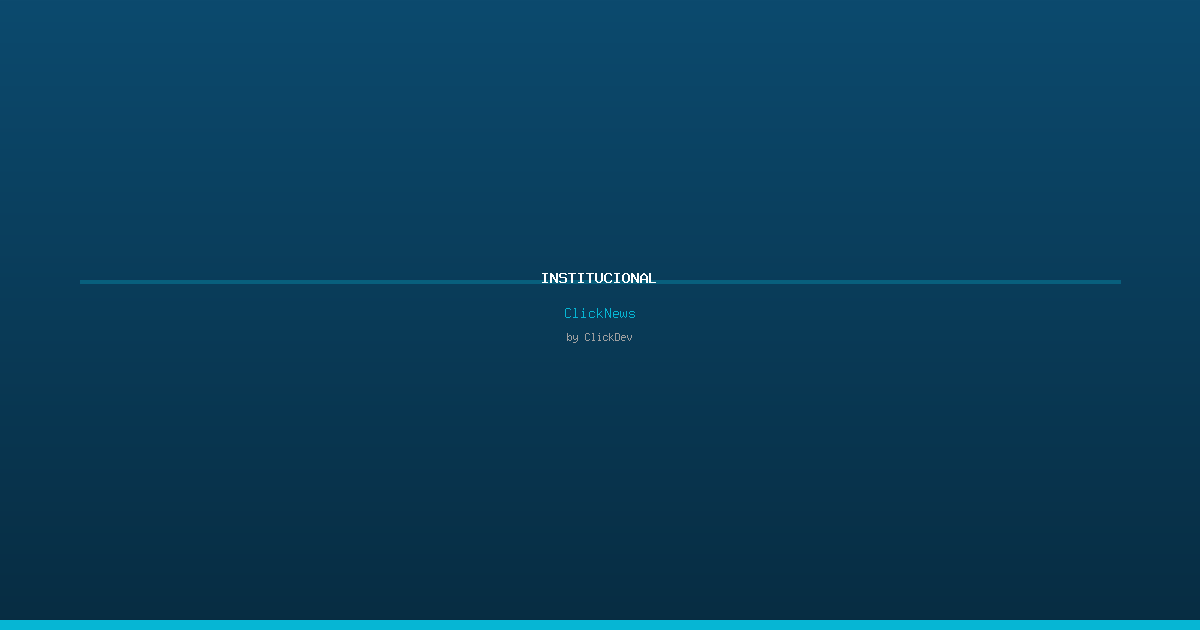 INSTITUCIONAL

ClickNews

by ClickDev